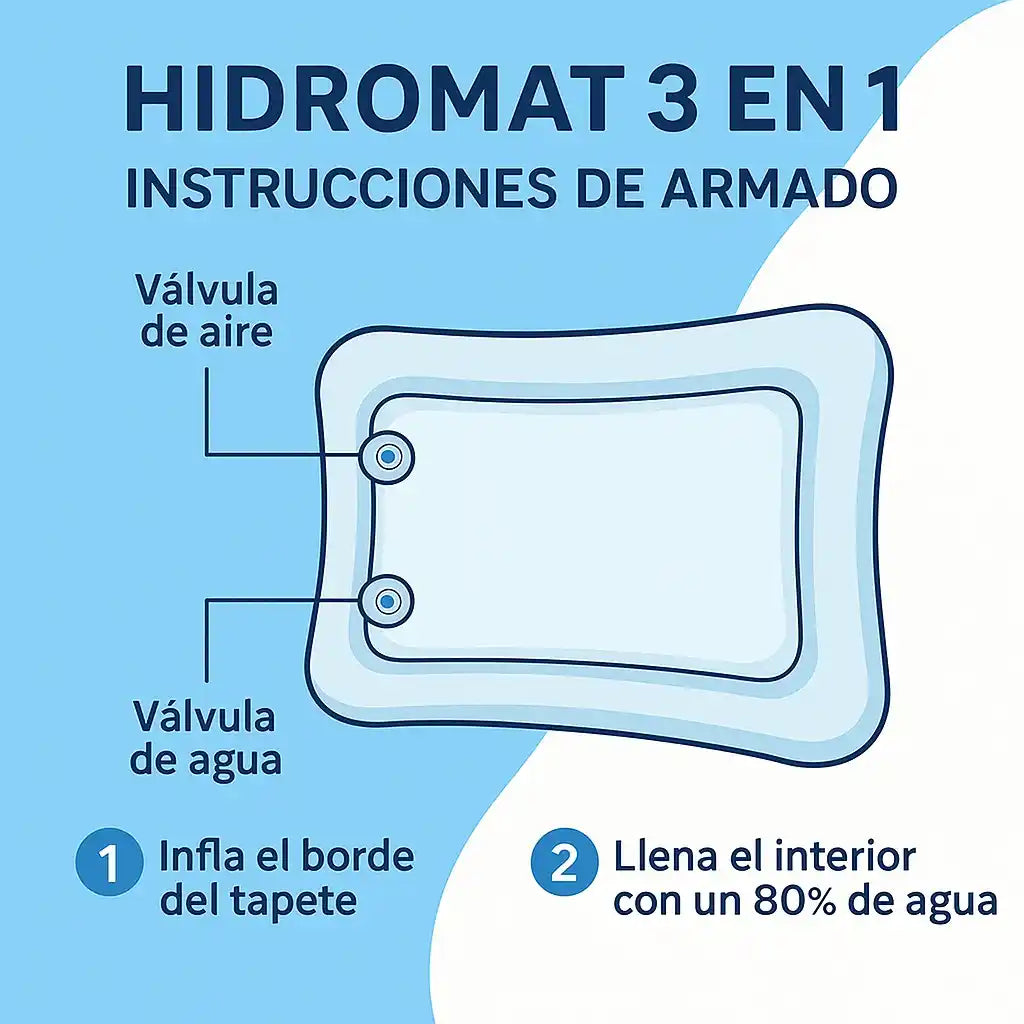 HIDROMAT 3 EN 1
INSTRUCCIONES DE ARMADO

Válvula de aire

Válvula de agua

1 Infla el borde del tapete

2 Llena el interior con un 80% de agua