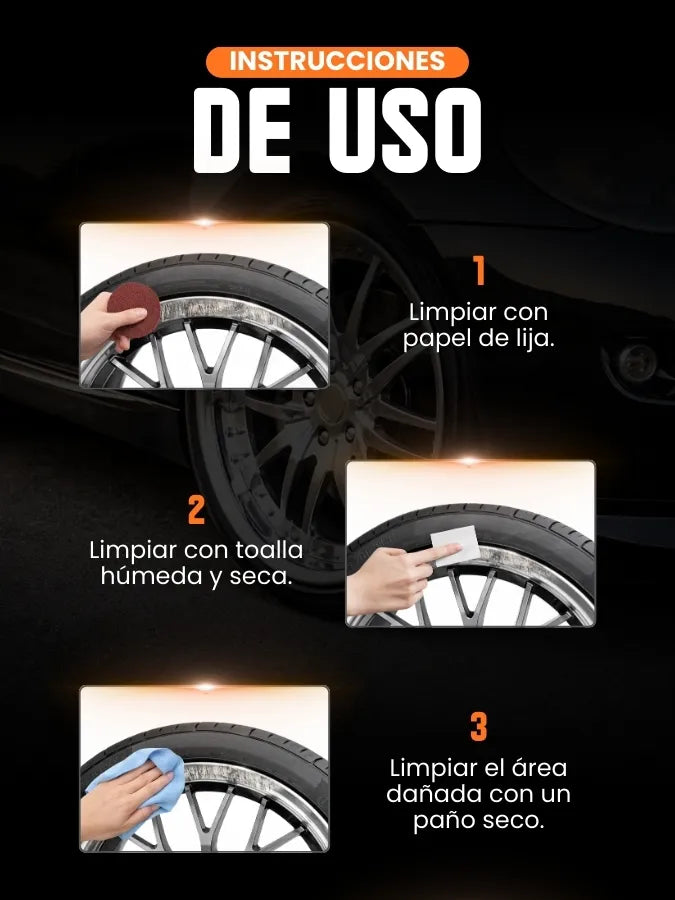 INSTRUCCIONES
DE USO

1
Limpiar con papel de lija.

2
Limpiar con toalla húmeda y seca.

3
Limpiar el área dañada con un paño seco.